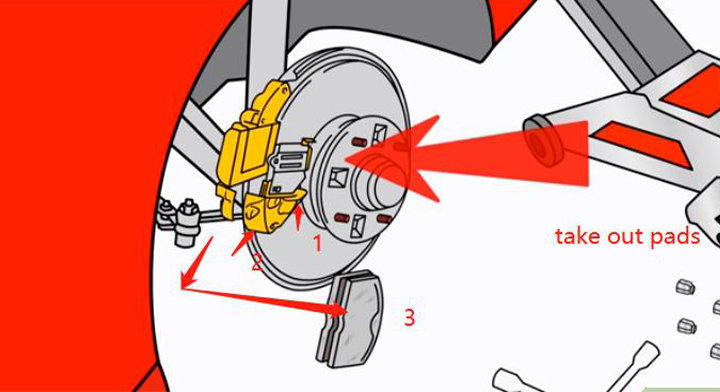 take out pads

1

2

3