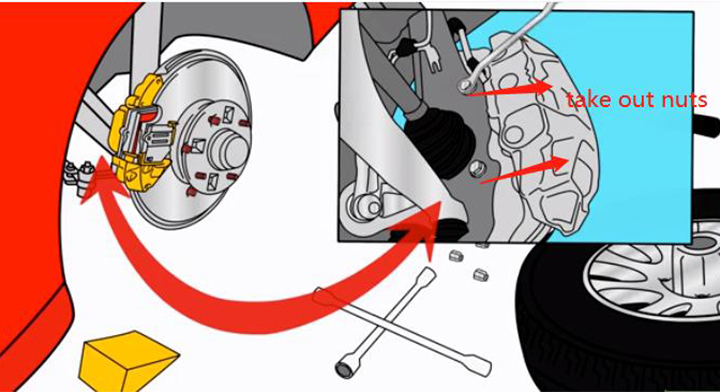 take out nuts