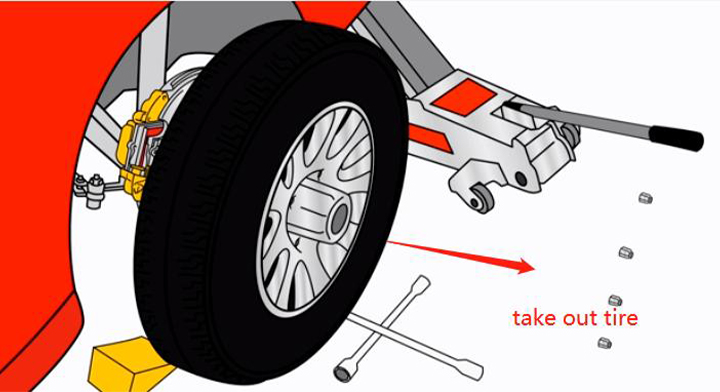 take out tire