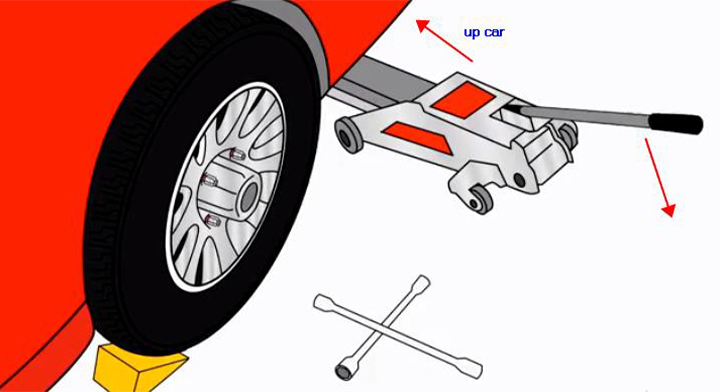 up car