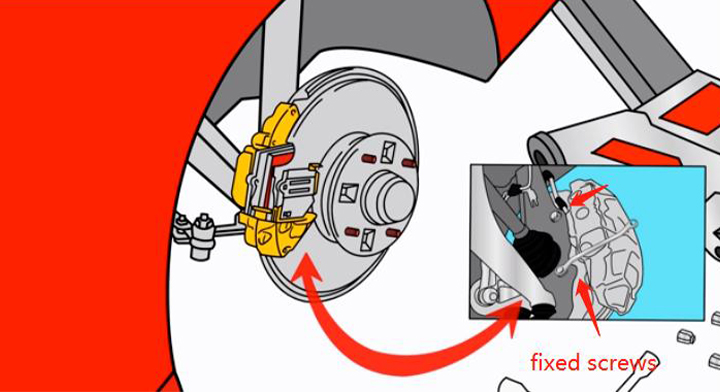 fixed screws